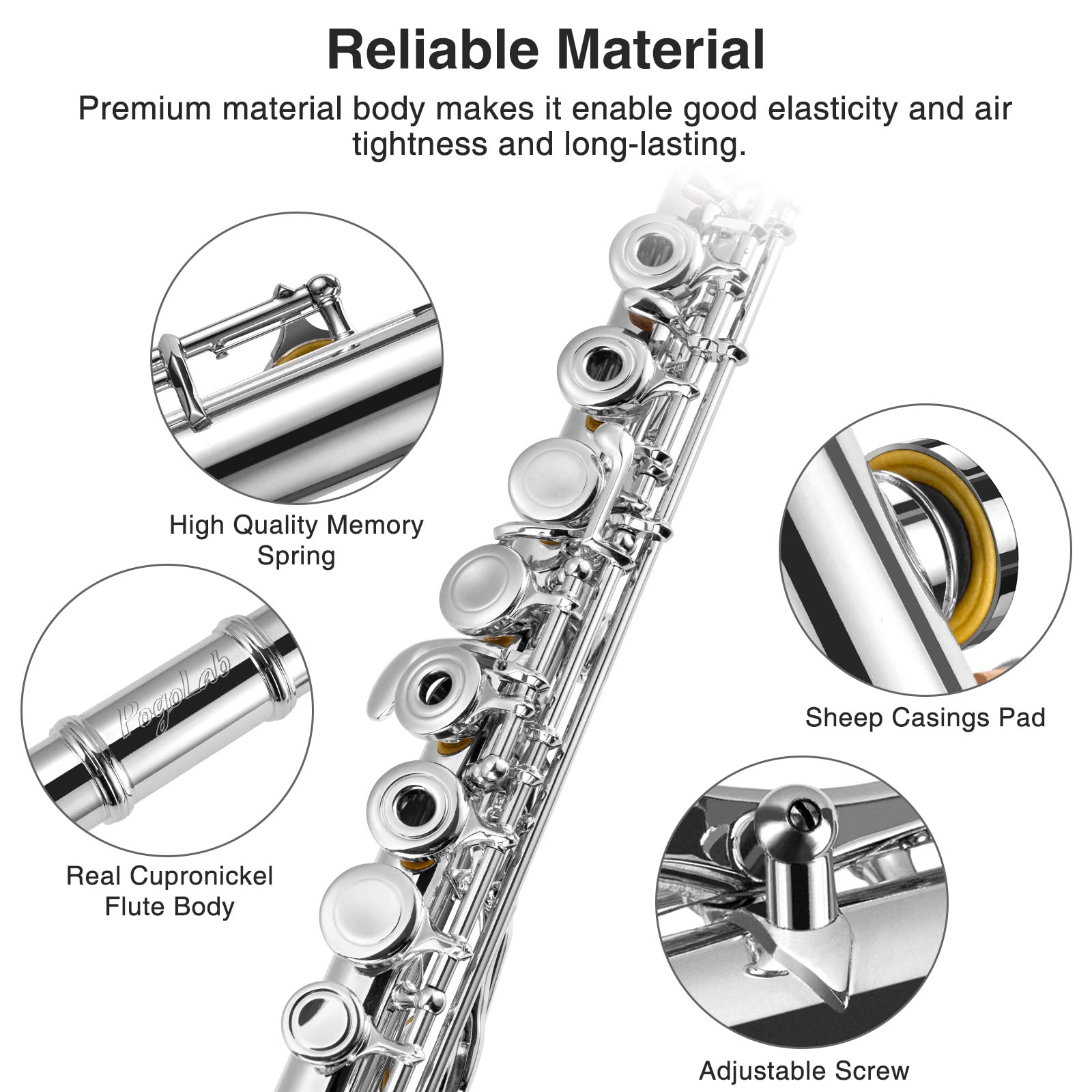 Reliable Material

Premium material body makes it enable good elasticity and air tightness and long-lasting.

High Quality Memory Spring

PogoLab

Real Cupronickel Flute Body

Sheep Casings Pad

Adjustable Screw